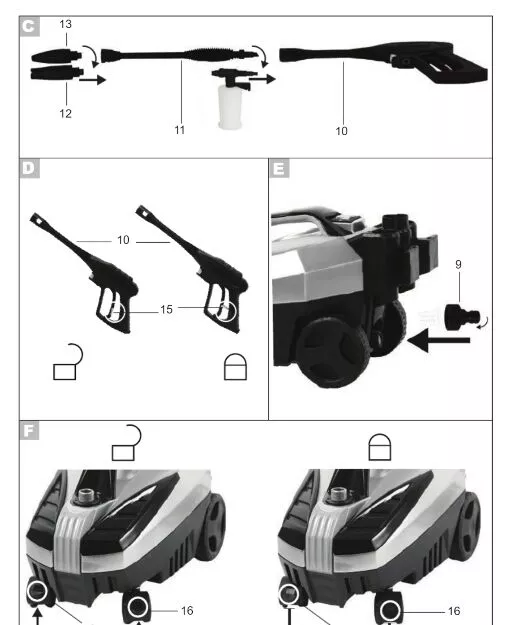 C
13
12
11
10

D
10
15

E
9

F
16
16